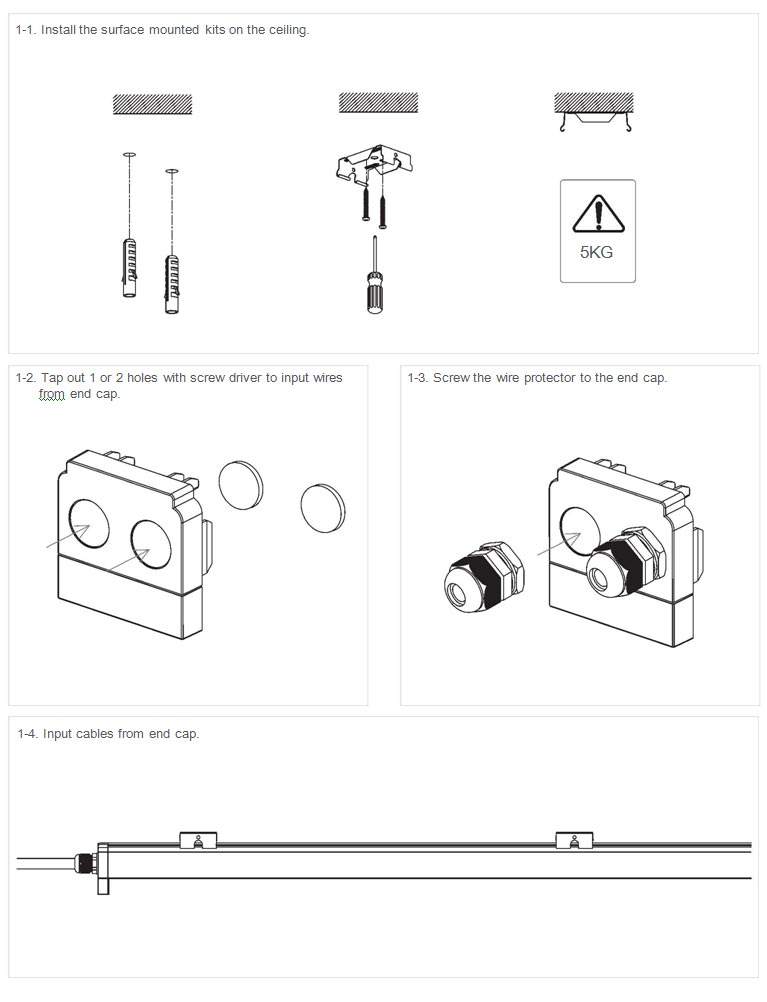 1-1. Install the surface mounted kits on the ceiling.

5KG

1-2. Tap out 1 or 2 holes with screw driver to input wires from end cap.

1-3. Screw the wire protector to the end cap.

1-4. Input cables from end cap.