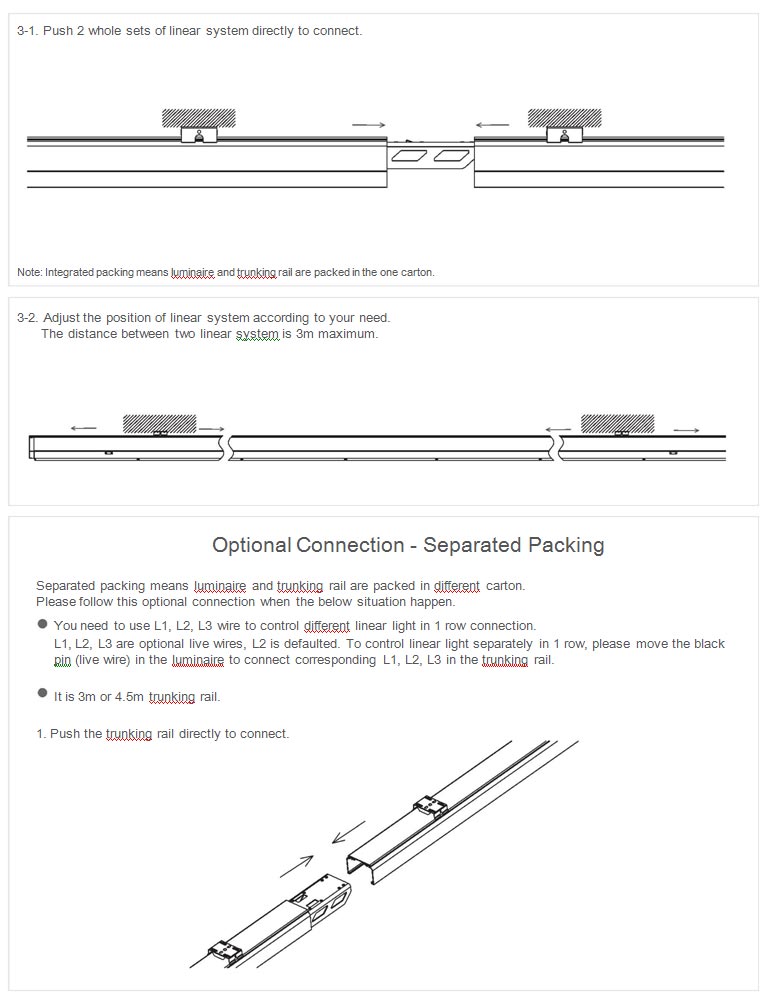 3-1. Push 2 whole sets of linear system directly to connect.

Note: Integrated packing means luminaire and trunking rail are packed in the one carton.

3-2. Adjust the position of linear system according to your need.
The distance between two linear system is 3m maximum.

Optional Connection - Separated Packing

Separated packing means luminaire and trunking rail are packed in different carton.
Please follow this optional connection when the below situation happen.

● You need to use L1, L2, L3 wire to control different linear light in 1 row connection.
L1, L2, L3 are optional live wires, L2 is defaulted. To control linear light separately in 1 row, please move the black pin (live wire) in the luminaire to connect corresponding L1, L2, L3 in the trunking rail.

● It is 3m or 4.5m trunking rail.

1. Push the trunking rail directly to connect.