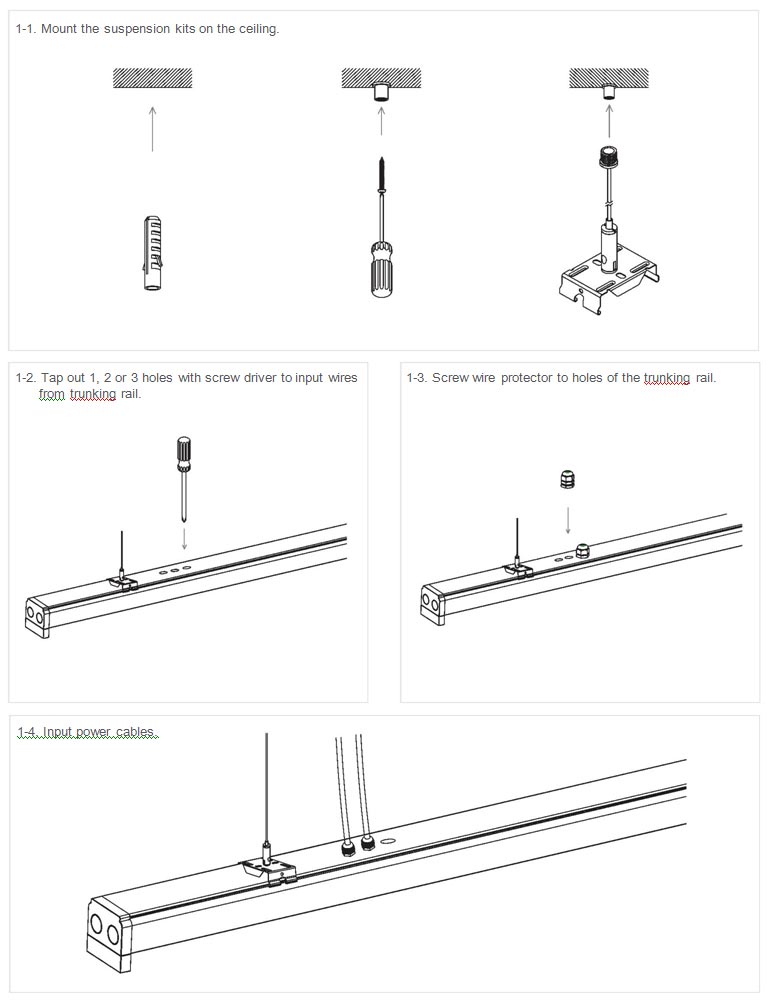 1-1. Mount the suspension kits on the ceiling.

1-2. Tap out 1, 2 or 3 holes with screw driver to input wires from trunking rail.

1-3. Screw wire protector to holes of the trunking rail.

1-4. Input power cables.