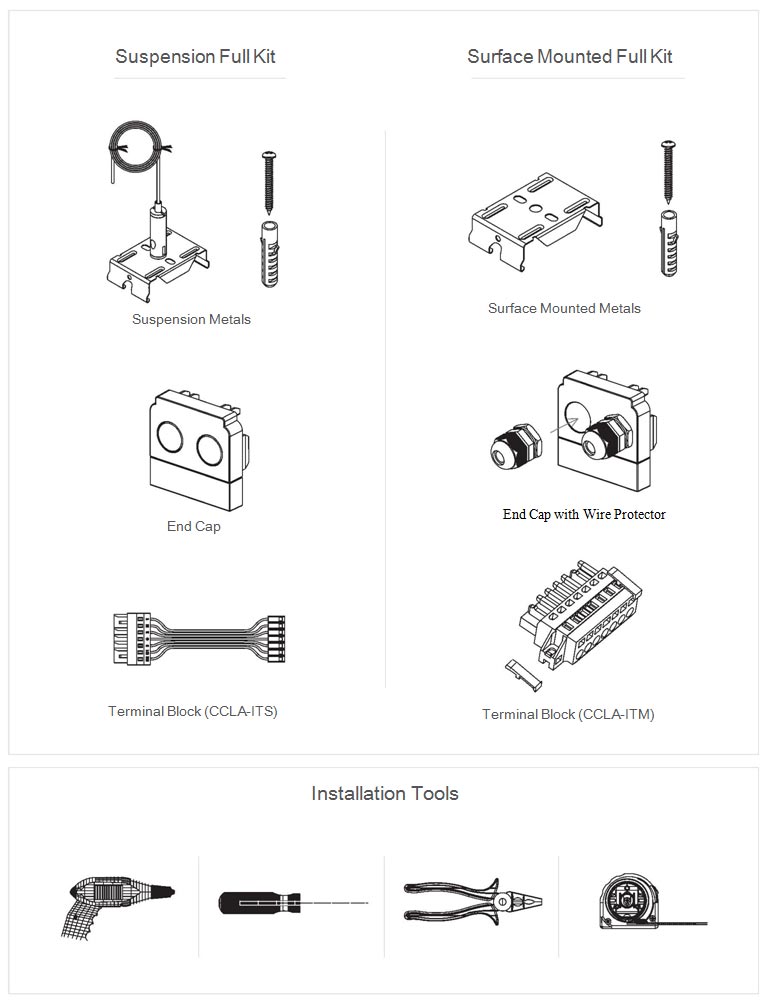 Suspension Full Kit

Suspension Metals

End Cap

Terminal Block (CCLA-ITS)

Surface Mounted Full Kit

Surface Mounted Metals

End Cap with Wire Protector

Terminal Block (CCLA-ITM)

Installation Tools